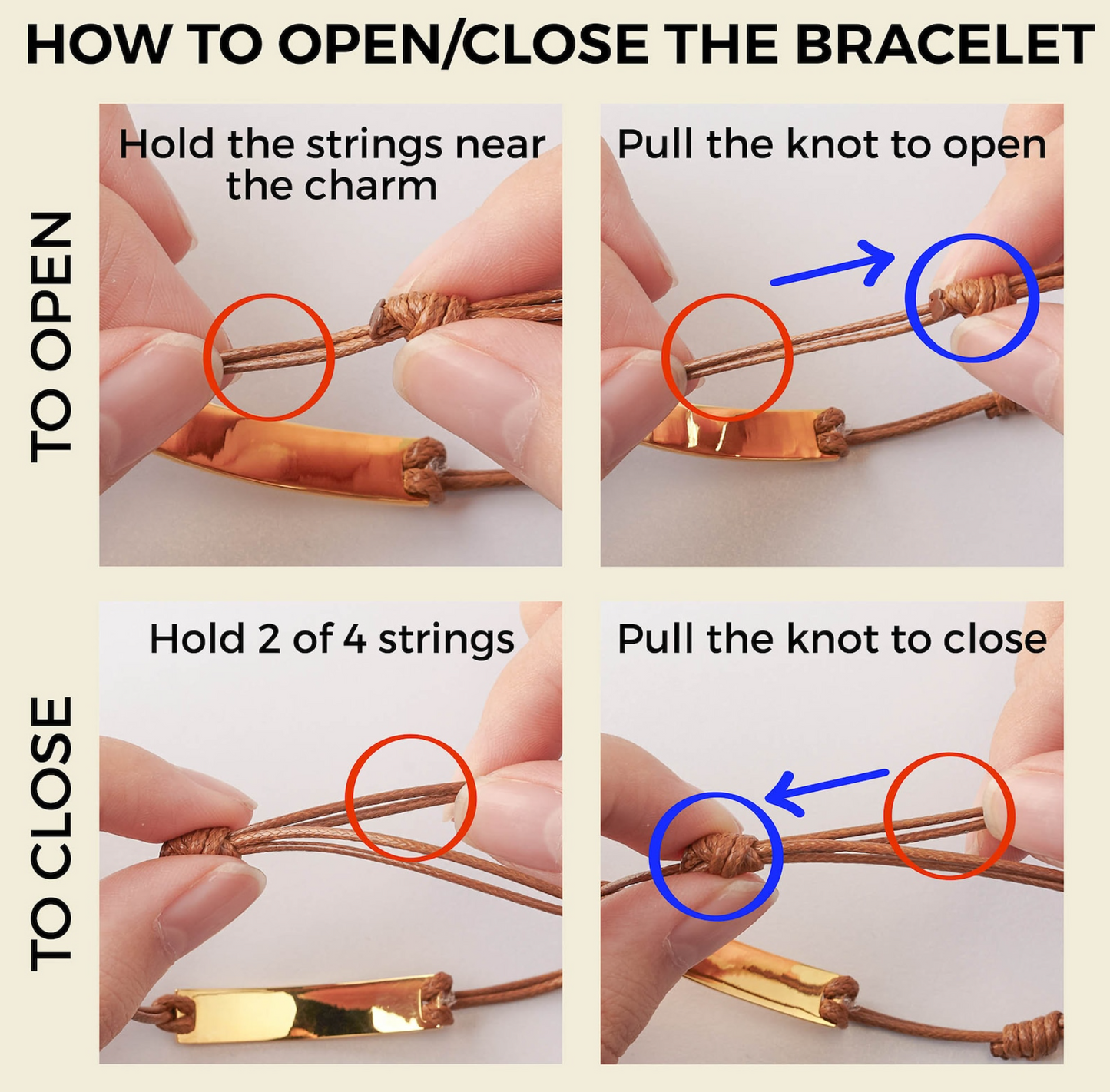 HOW TO OPEN/CLOSE THE BRACELET

TO OPEN

Hold the strings near the charm

Pull the knot to open

TO CLOSE

Hold 2 of 4 strings

Pull the knot to close