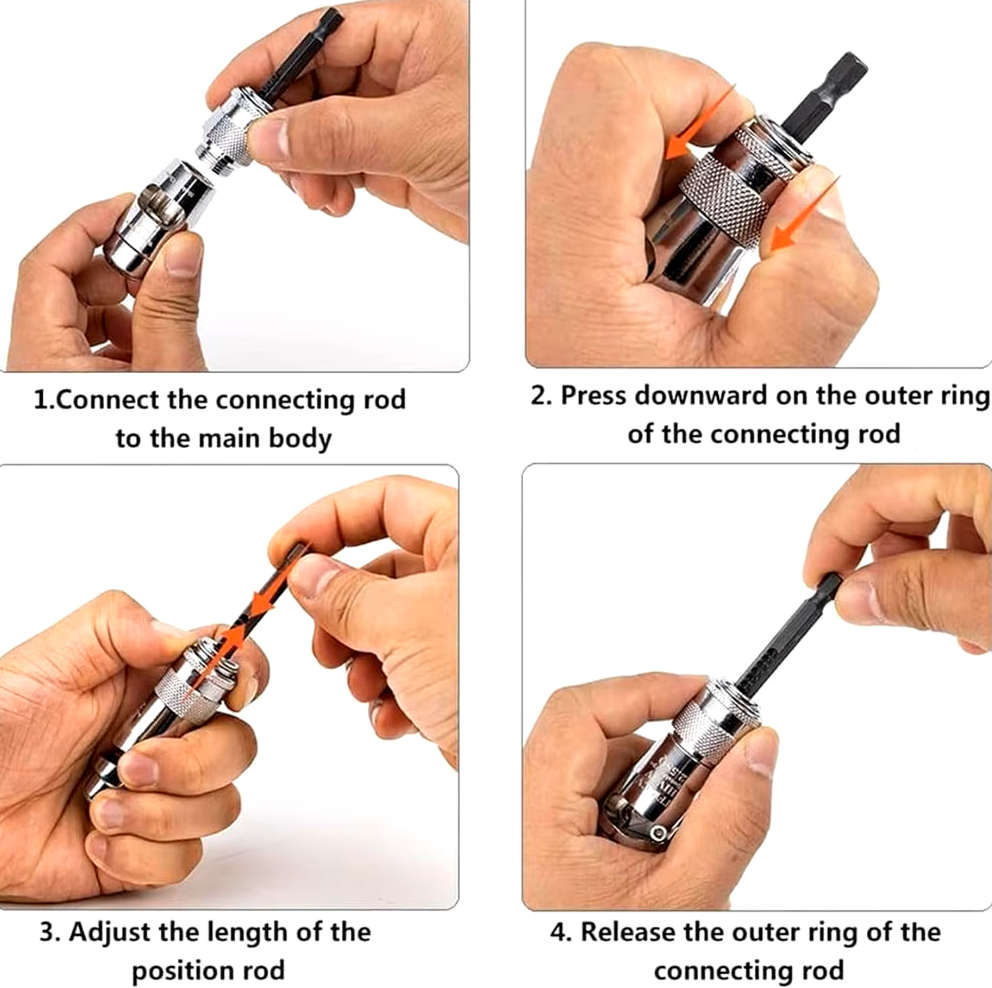 1.Connect the connecting rod to the main body

2. Press downward on the outer ring of the connecting rod

3. Adjust the length of the position rod

4. Release the outer ring of the connecting rod